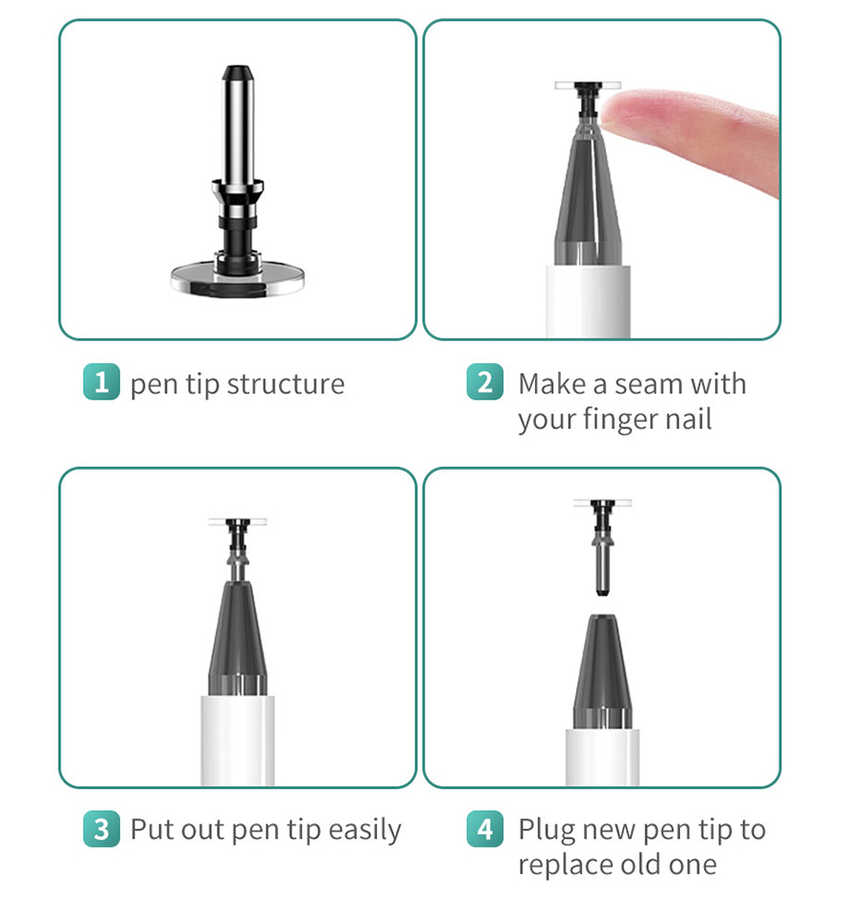 1 pen tip structure

2 Make a seam with your finger nail

3 Put out pen tip easily

4 Plug new pen tip to replace old one